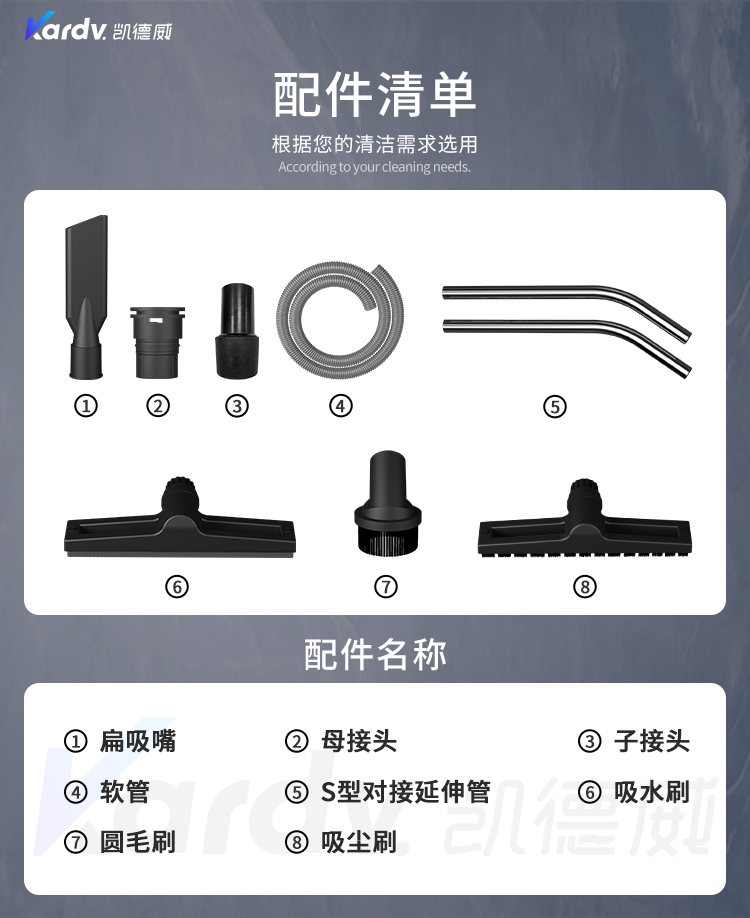 Kardv. 凯德威

配件清单

根据您的清洁需求选用

According to your cleaning needs.

①
②
③
④
⑤
⑥
⑦
⑧

配件名称

① 扁吸嘴
② 母接头
③ 子接头
④ 软管
⑤ S型对接延伸管
⑥ 吸水刷
⑦ 圆毛刷
⑧ 吸尘刷

Kardv. 凯德威